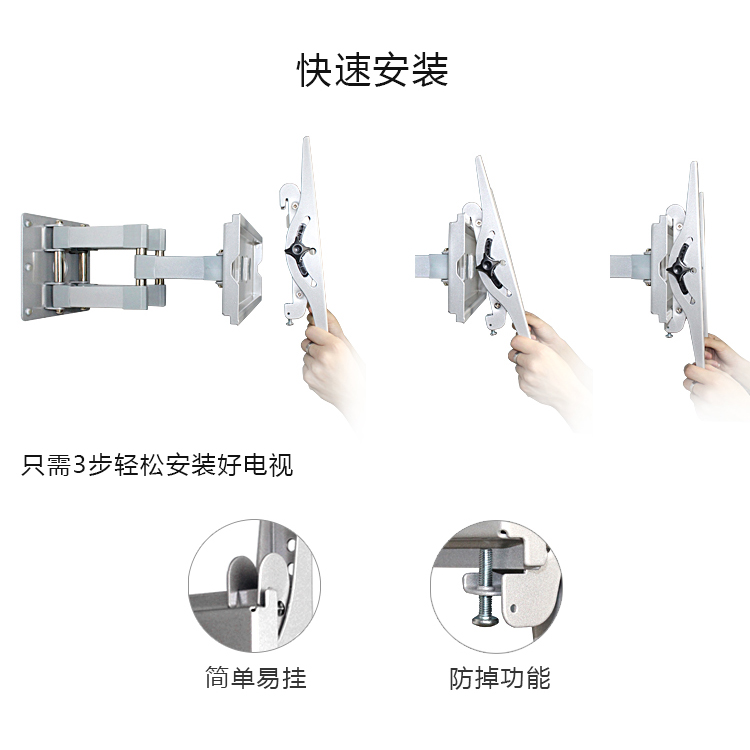 快速安装

只需3步轻松安装好电视

简单易挂

防掉功能