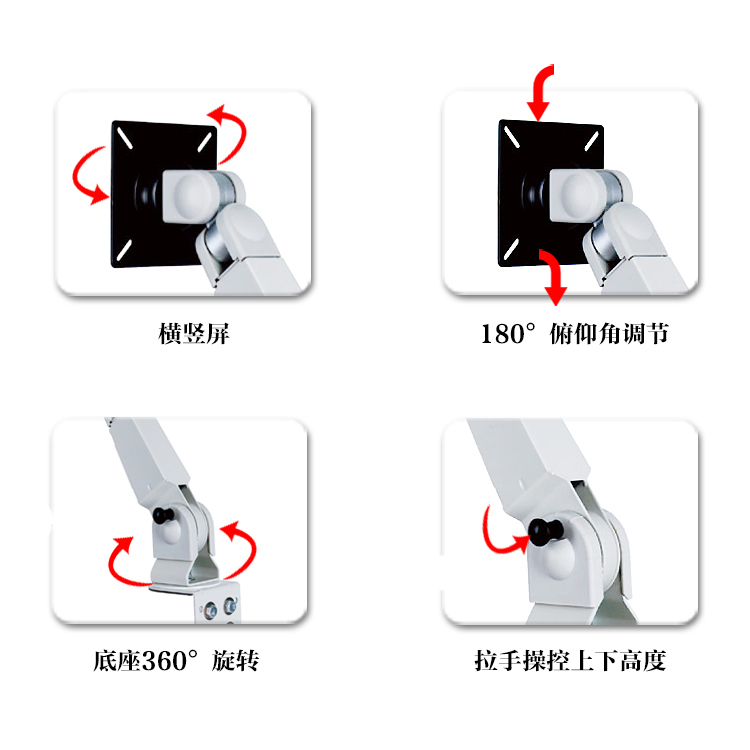 横竖屏

180° 俯仰角调节

底座360° 旋转

拉手操控上下高度