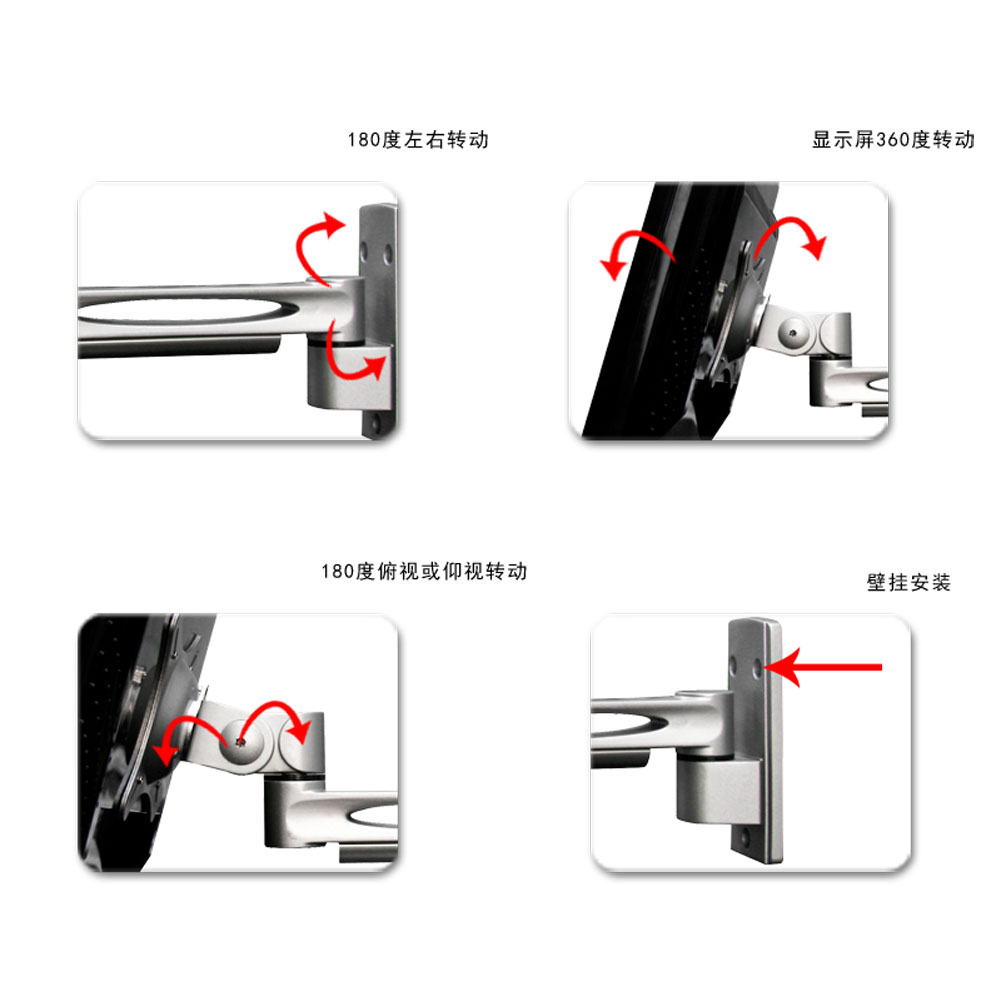 180度左右转动

显示屏360度转动

180度俯视或仰视转动

壁挂安装