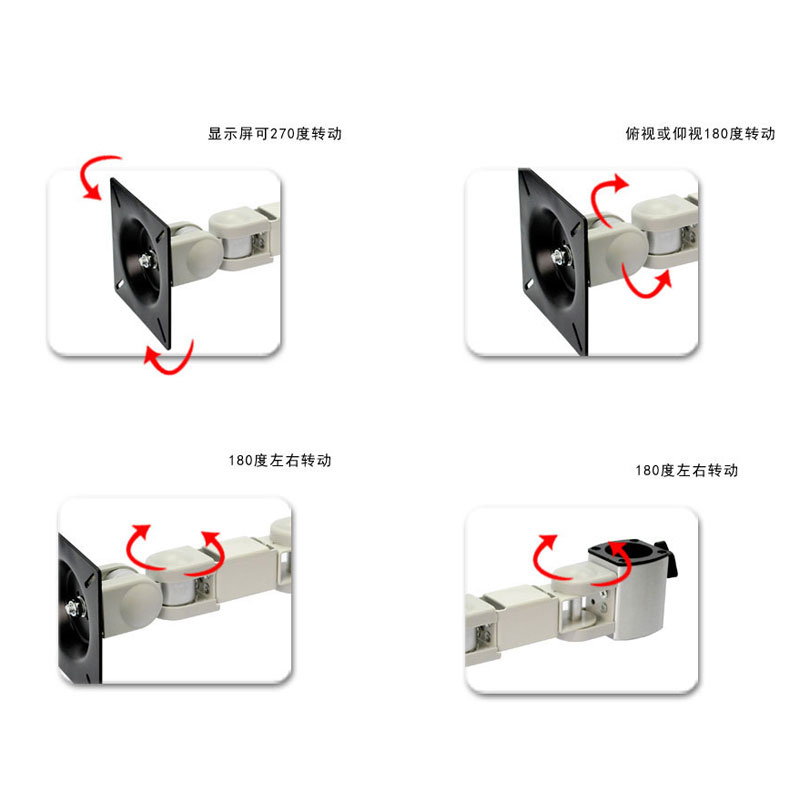 显示屏可270度转动

俯视或仰视180度转动

180度左右转动

180度左右转动