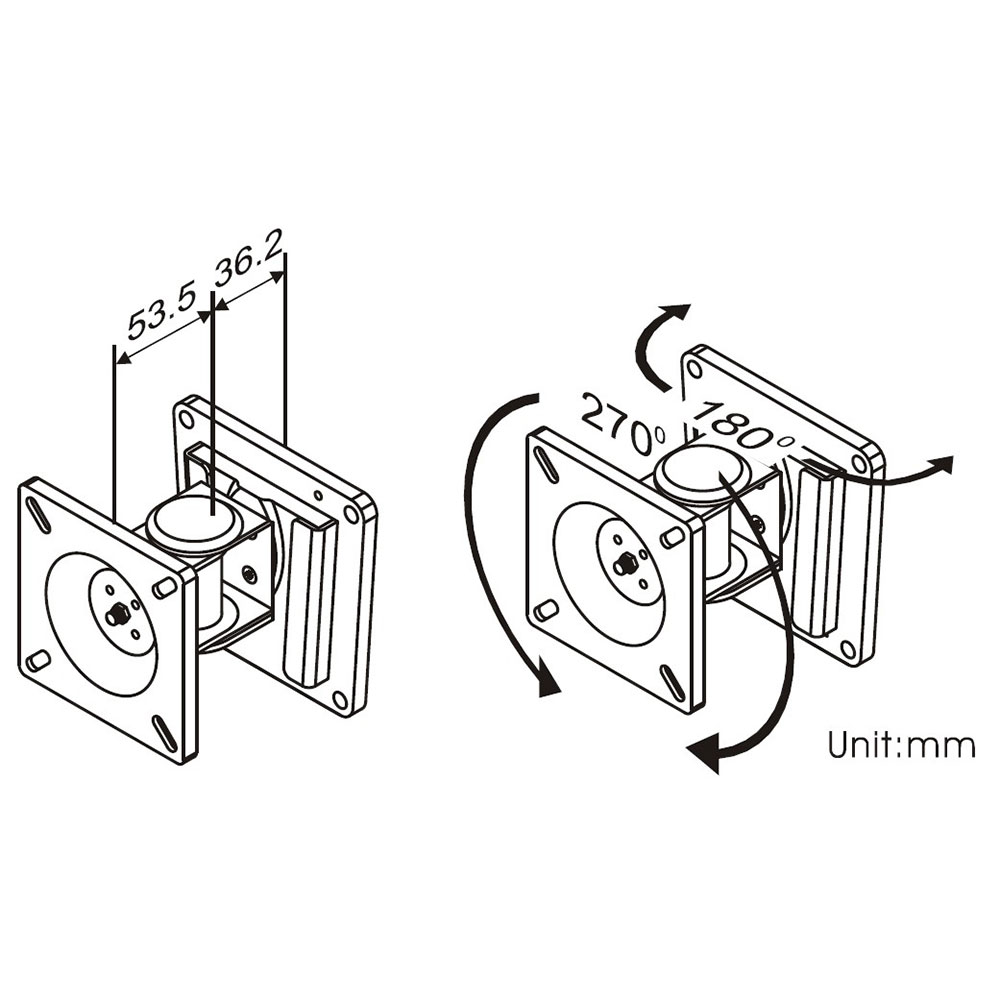 53.5
36.2
270°
180°
Unit:mm