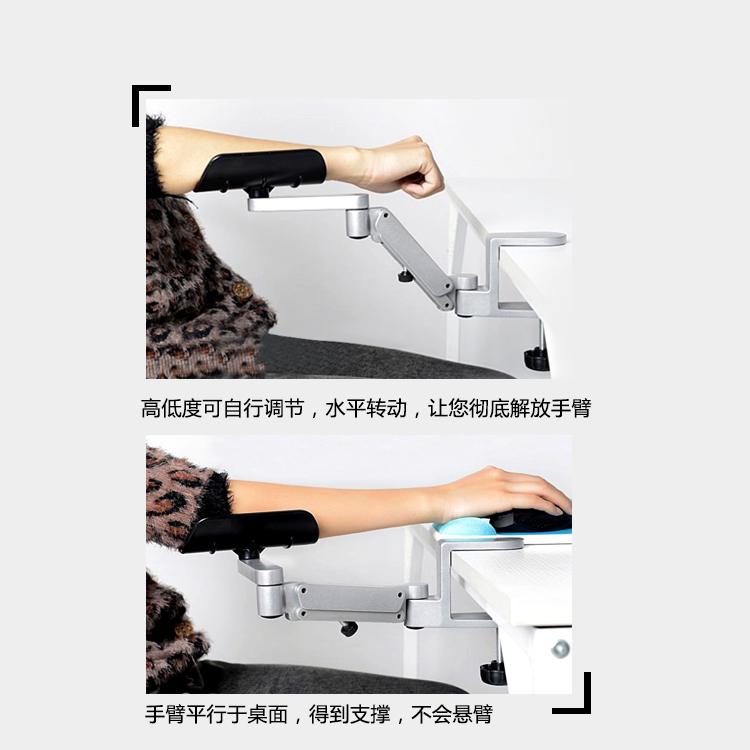 高低度可自行调节，水平转动，让您彻底解放手臂

手臂平行于桌面，得到支撑，不会悬臂